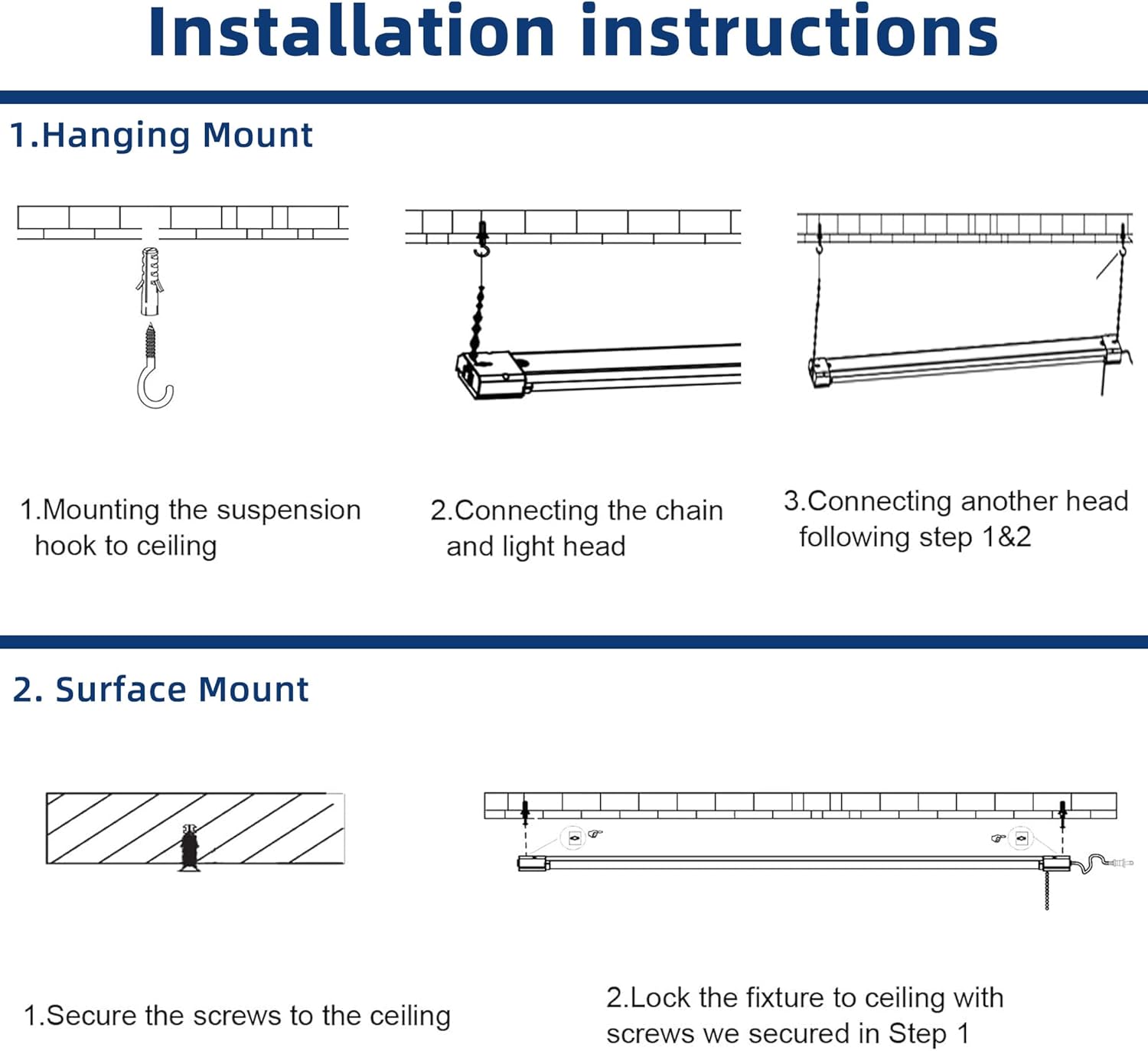 Installation instructions

1.Hanging Mount

1.Mounting the suspension hook to ceiling

2.Connecting the chain and light head

3.Connecting another head following step 1&2

2. Surface Mount

1.Secure the screws to the ceiling

2.Lock the fixture to ceiling with screws we secured in Step 1