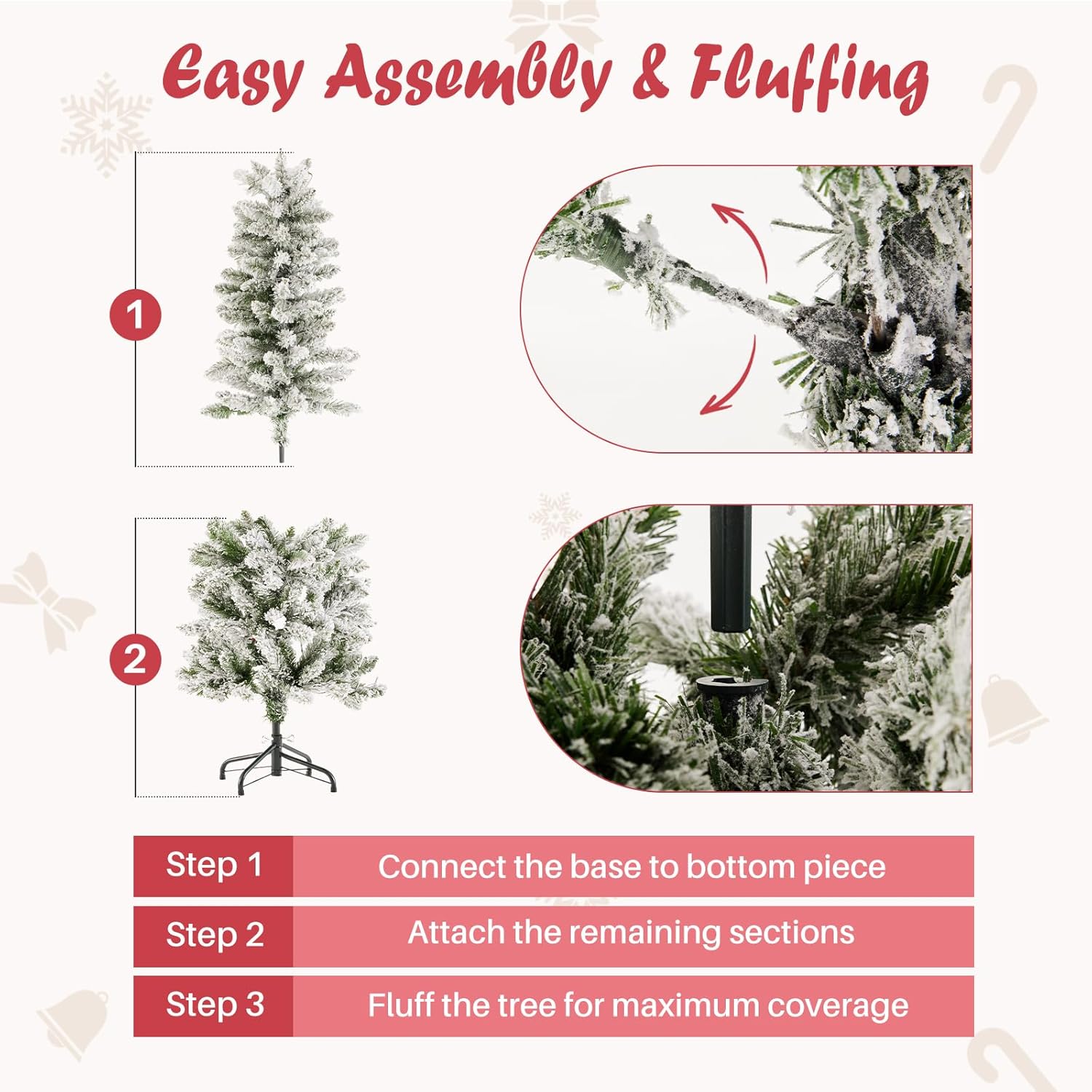 Easy Assembly & Fluffing

1

2

| Step 1 | Connect the base to bottom piece |
|---|---|
| Step 2 | Attach the remaining sections |
| Step 3 | Fluff the tree for maximum coverage |