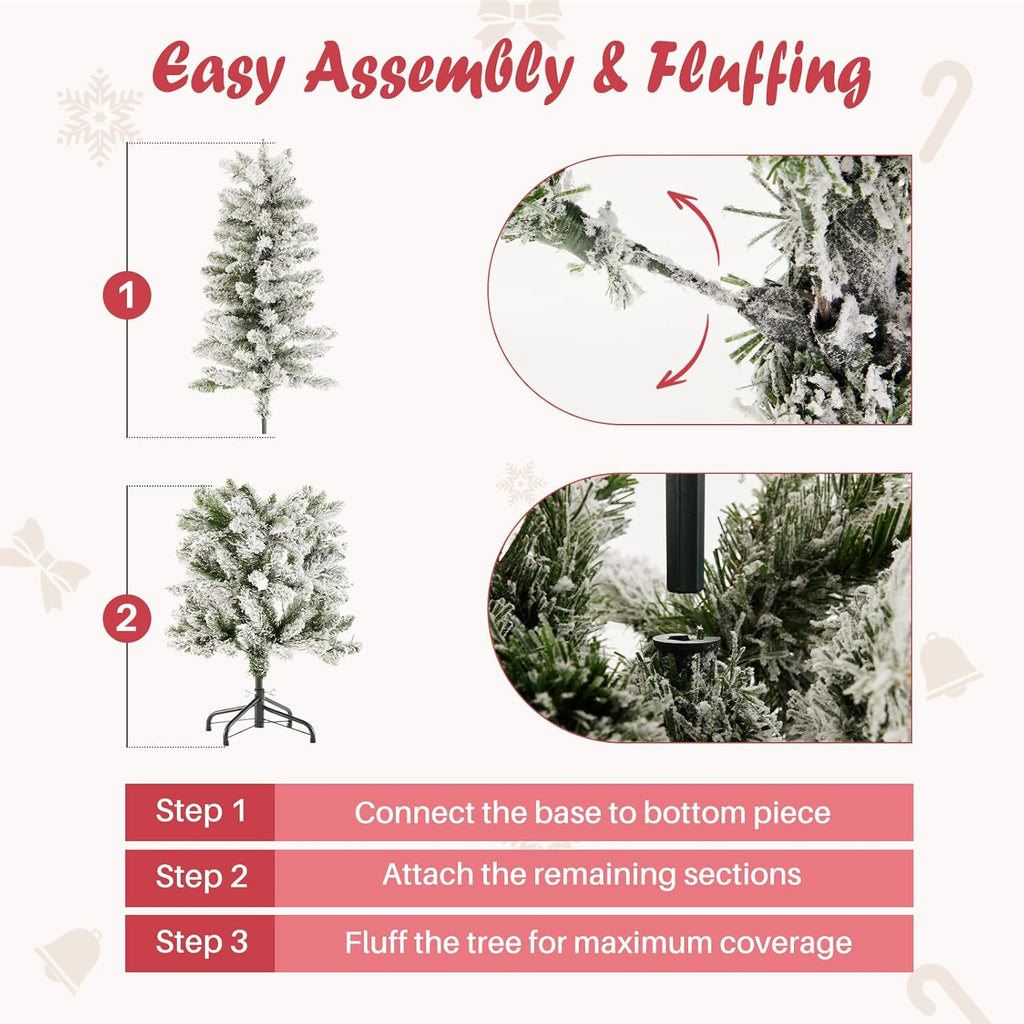 Easy Assembly & Fluffing

1

2

| Step 1 | Connect the base to bottom piece |
|---|---|
| Step 2 | Attach the remaining sections |
| Step 3 | Fluff the tree for maximum coverage |