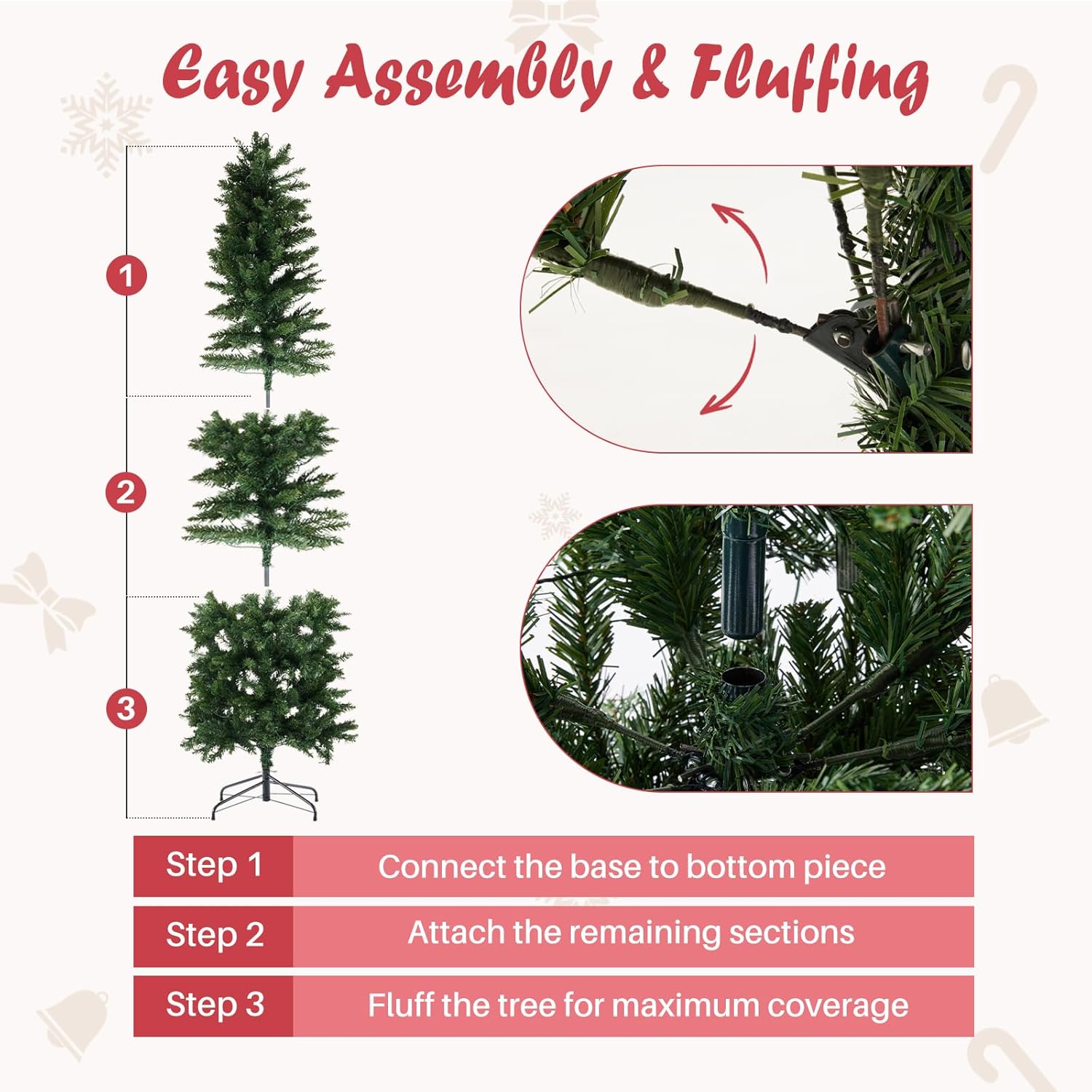 Easy Assembly & Fluffing

1

2

3

| Step 1 | Connect the base to bottom piece |
|---|---|
| Step 2 | Attach the remaining sections |
| Step 3 | Fluff the tree for maximum coverage |