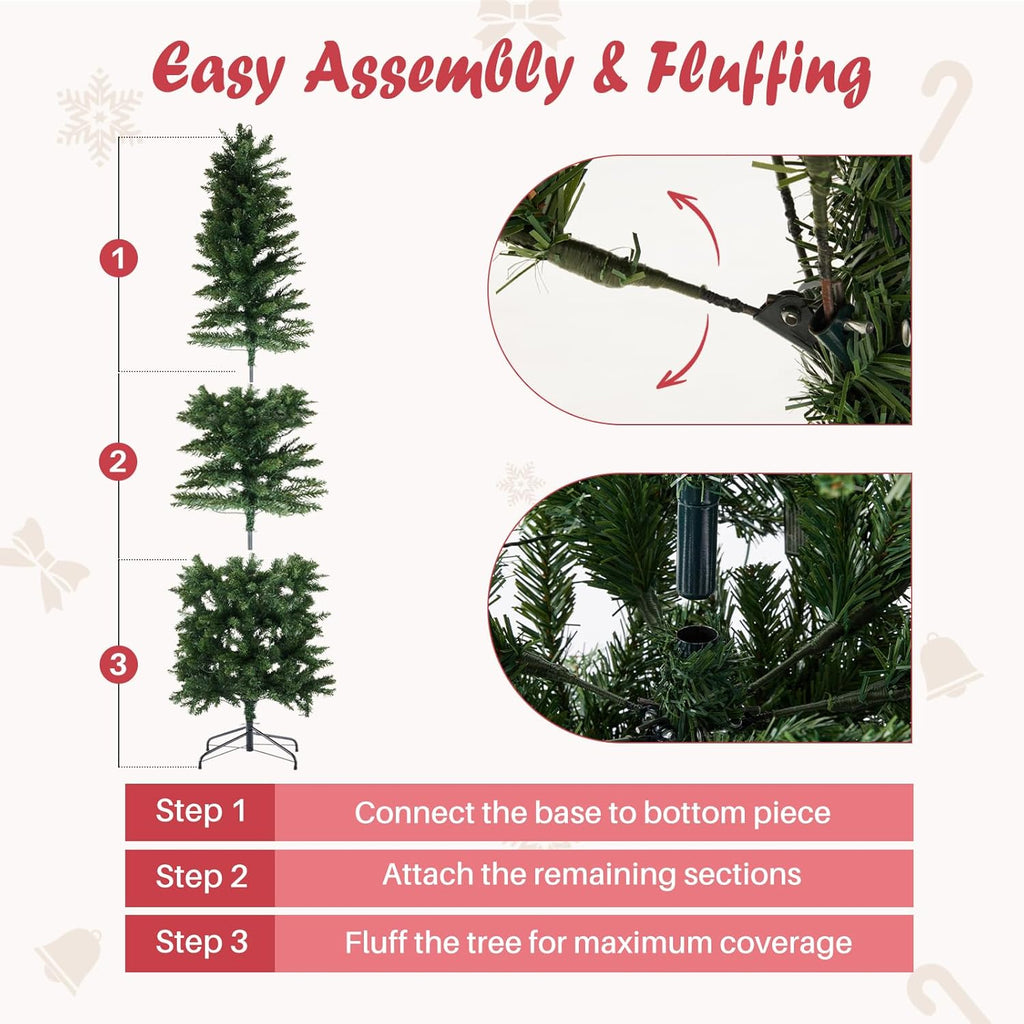 Easy Assembly & Fluffing

1

2

3

| Step 1 | Connect the base to bottom piece |
|---|---|
| Step 2 | Attach the remaining sections |
| Step 3 | Fluff the tree for maximum coverage |