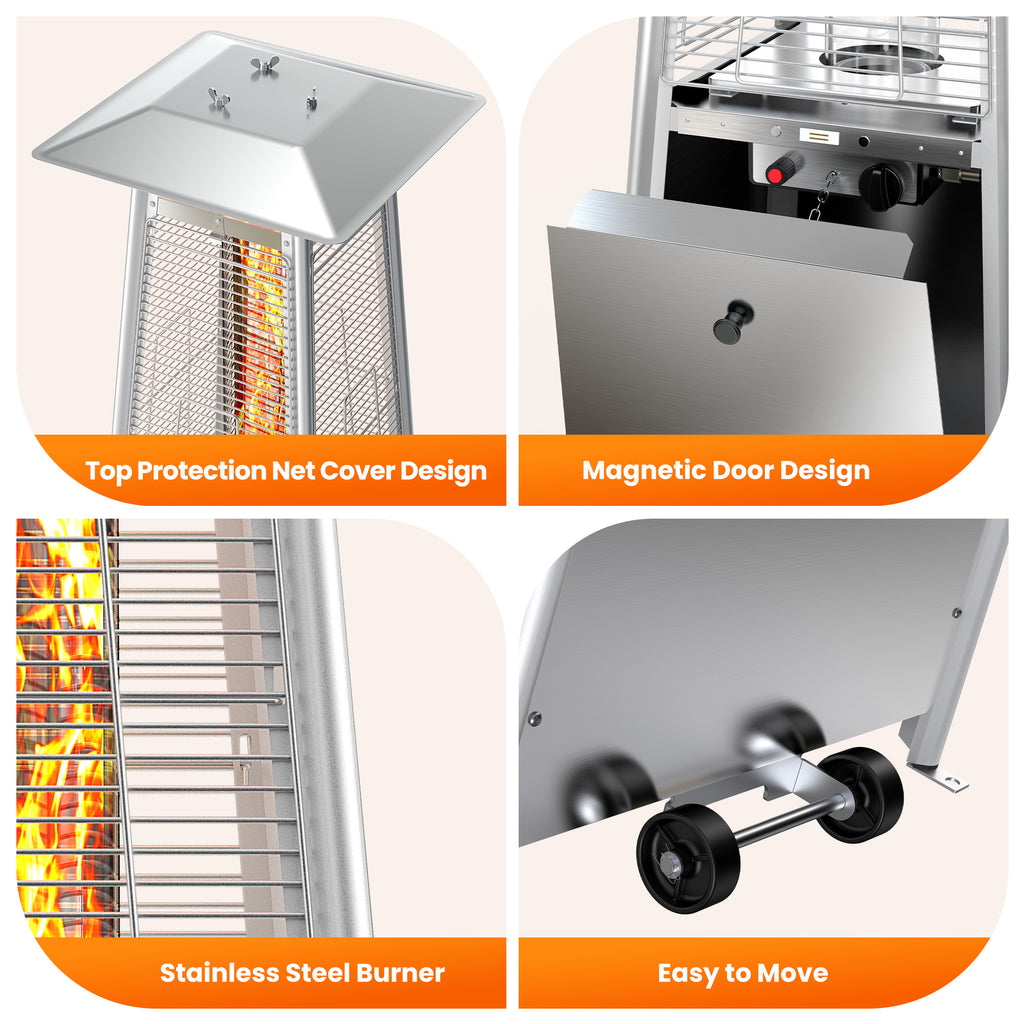 Top Protection Net Cover Design

Magnetic Door Design

Stainless Steel Burner

Easy to Move