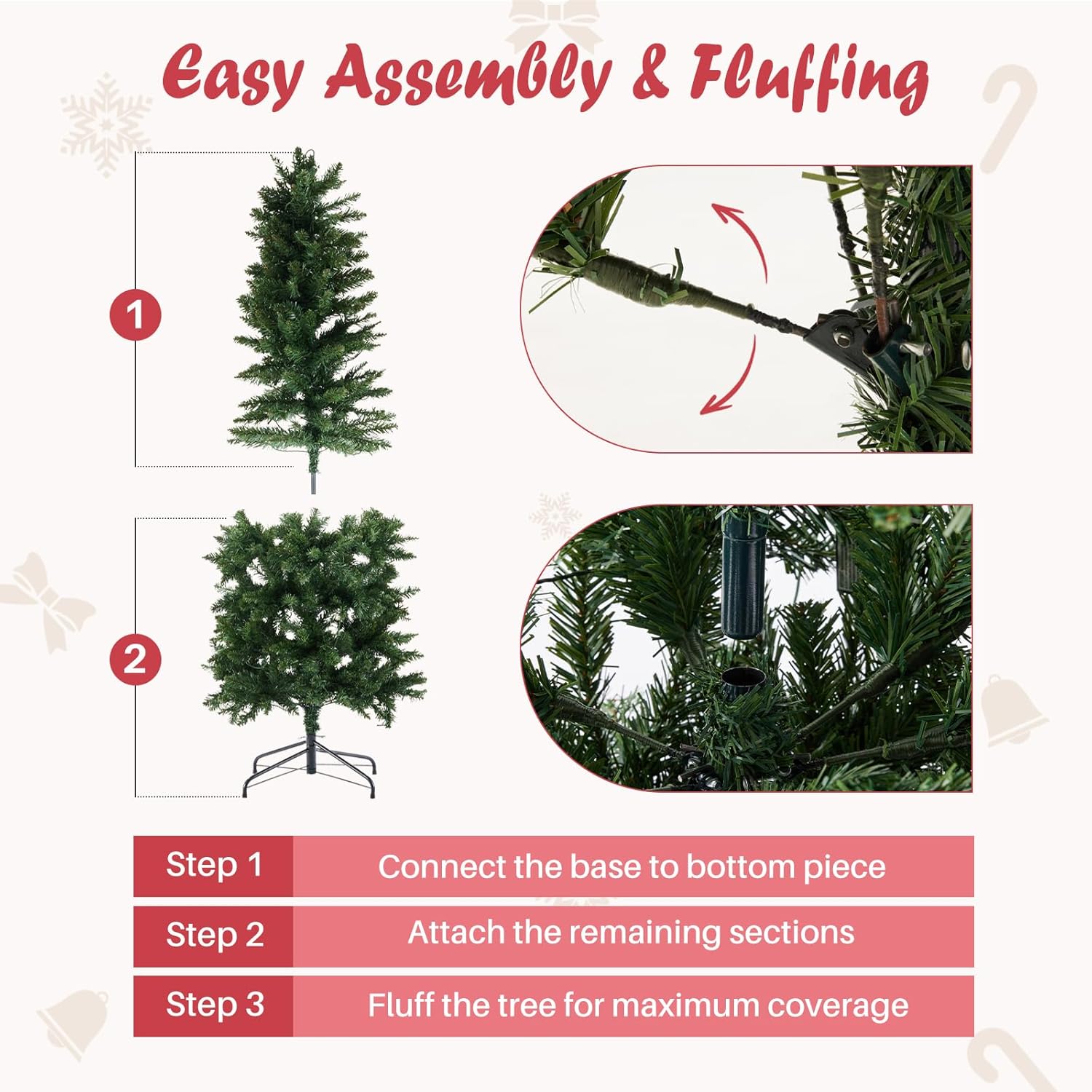 Easy Assembly & Fluffing

1

2

| Step 1 | Connect the base to bottom piece |
|---|---|
| Step 2 | Attach the remaining sections |
| Step 3 | Fluff the tree for maximum coverage |