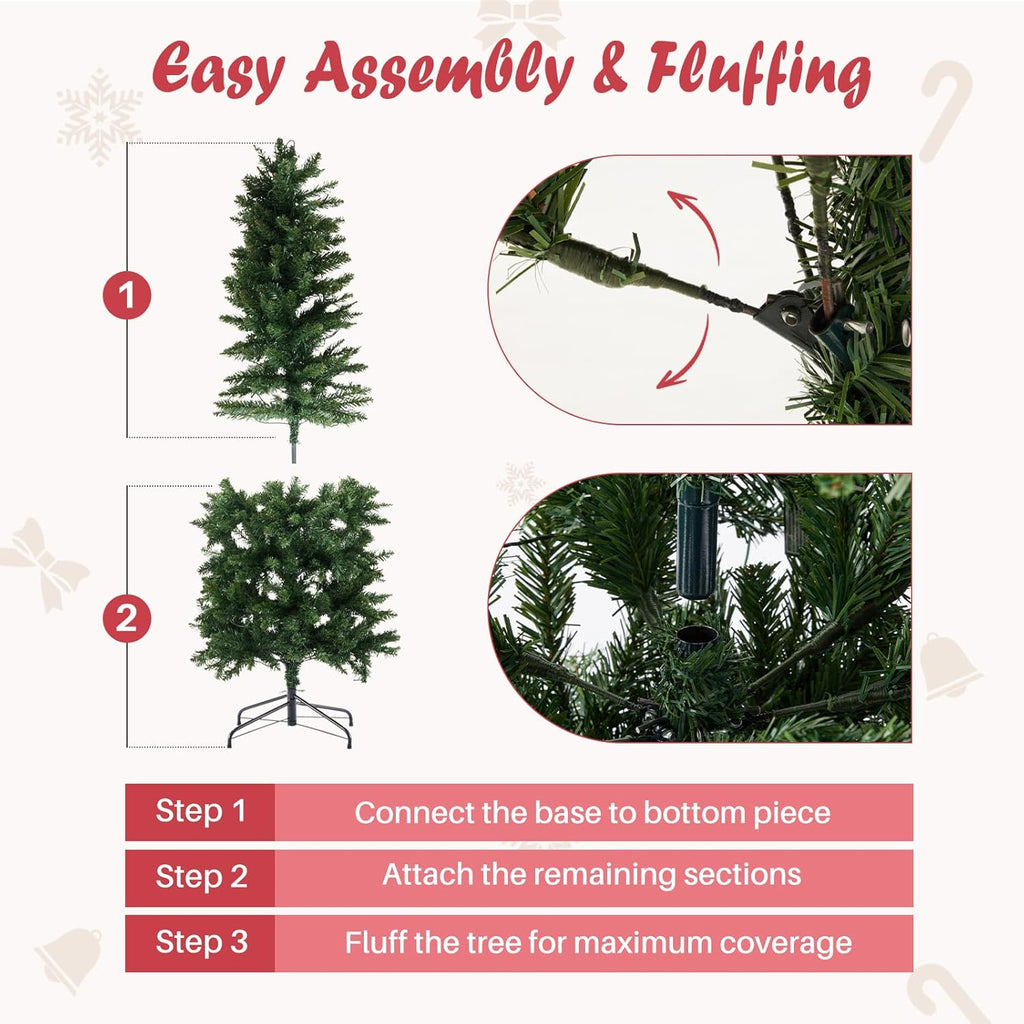 Easy Assembly & Fluffing

1

2

| Step 1 | Connect the base to bottom piece |
|---|---|
| Step 2 | Attach the remaining sections |
| Step 3 | Fluff the tree for maximum coverage |