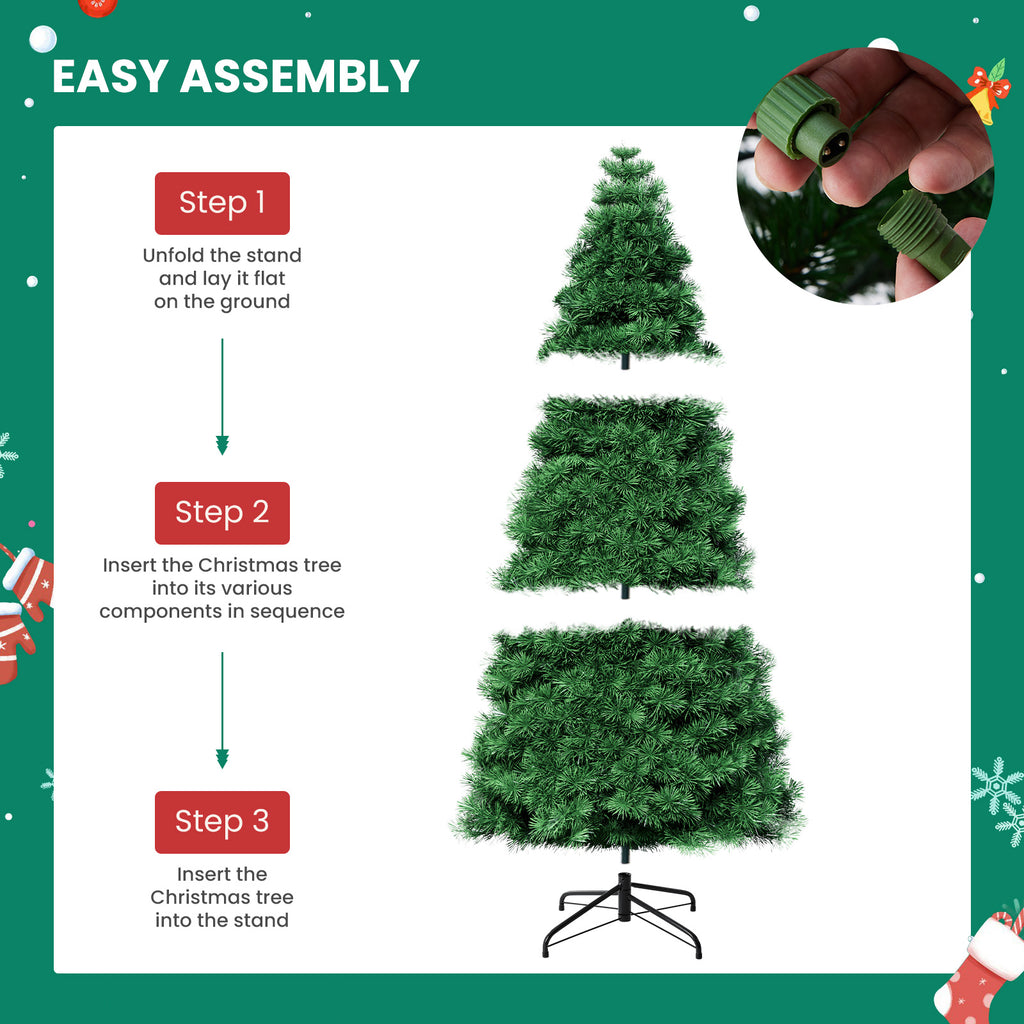 EASY ASSEMBLY

Step 1

Unfold the stand and lay it flat on the ground

Step 2

Insert the Christmas tree into its various components in sequence

Step 3

Insert the Christmas tree into the stand