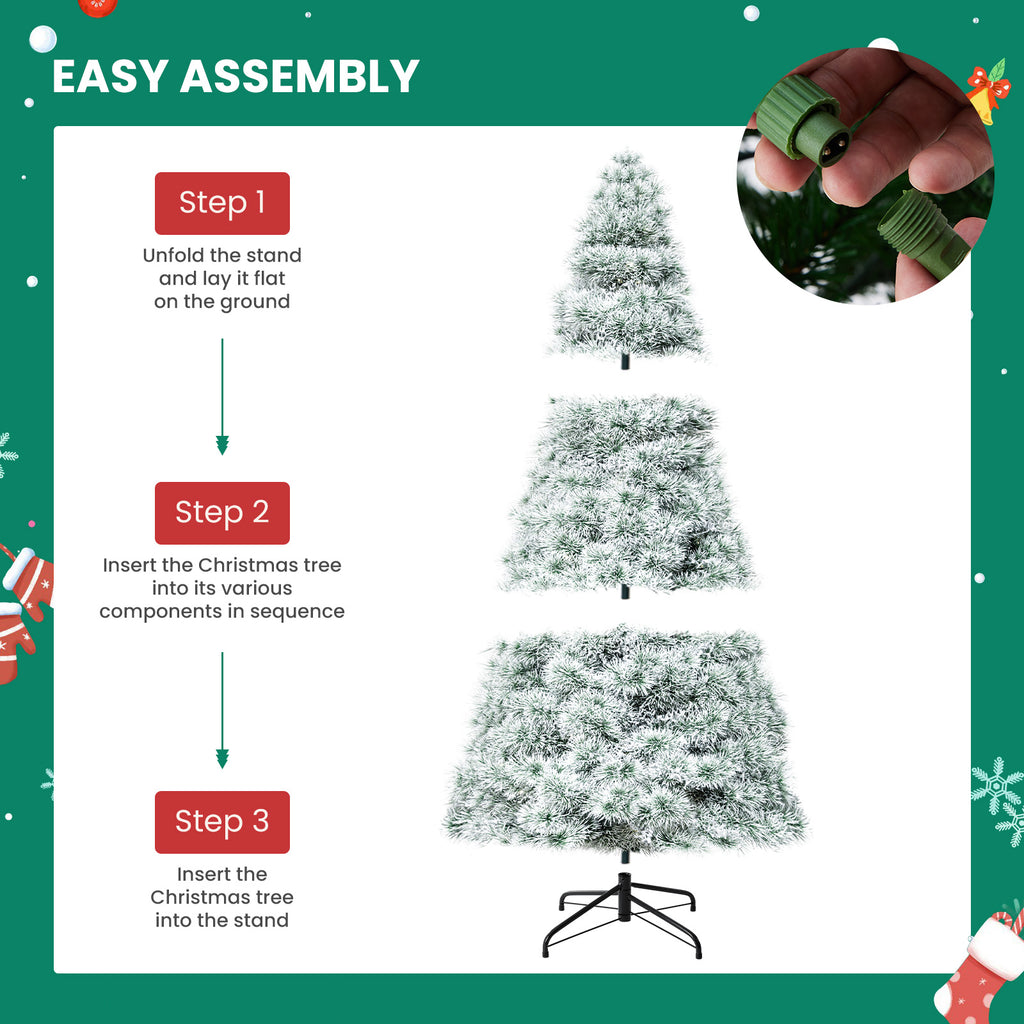 EASY ASSEMBLY

Step 1

Unfold the stand and lay it flat on the ground

Step 2

Insert the Christmas tree into its various components in sequence

Step 3

Insert the Christmas tree into the stand